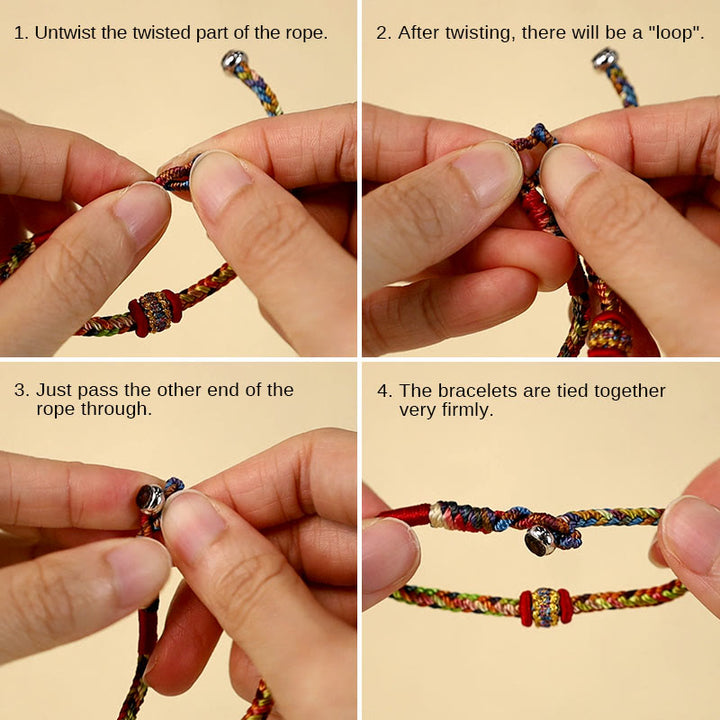 1. Untwist the twisted part of the rope.

2. After twisting, there will be a "loop".

3. Just pass the other end of the rope through.

4. The bracelets are tied together very firmly.